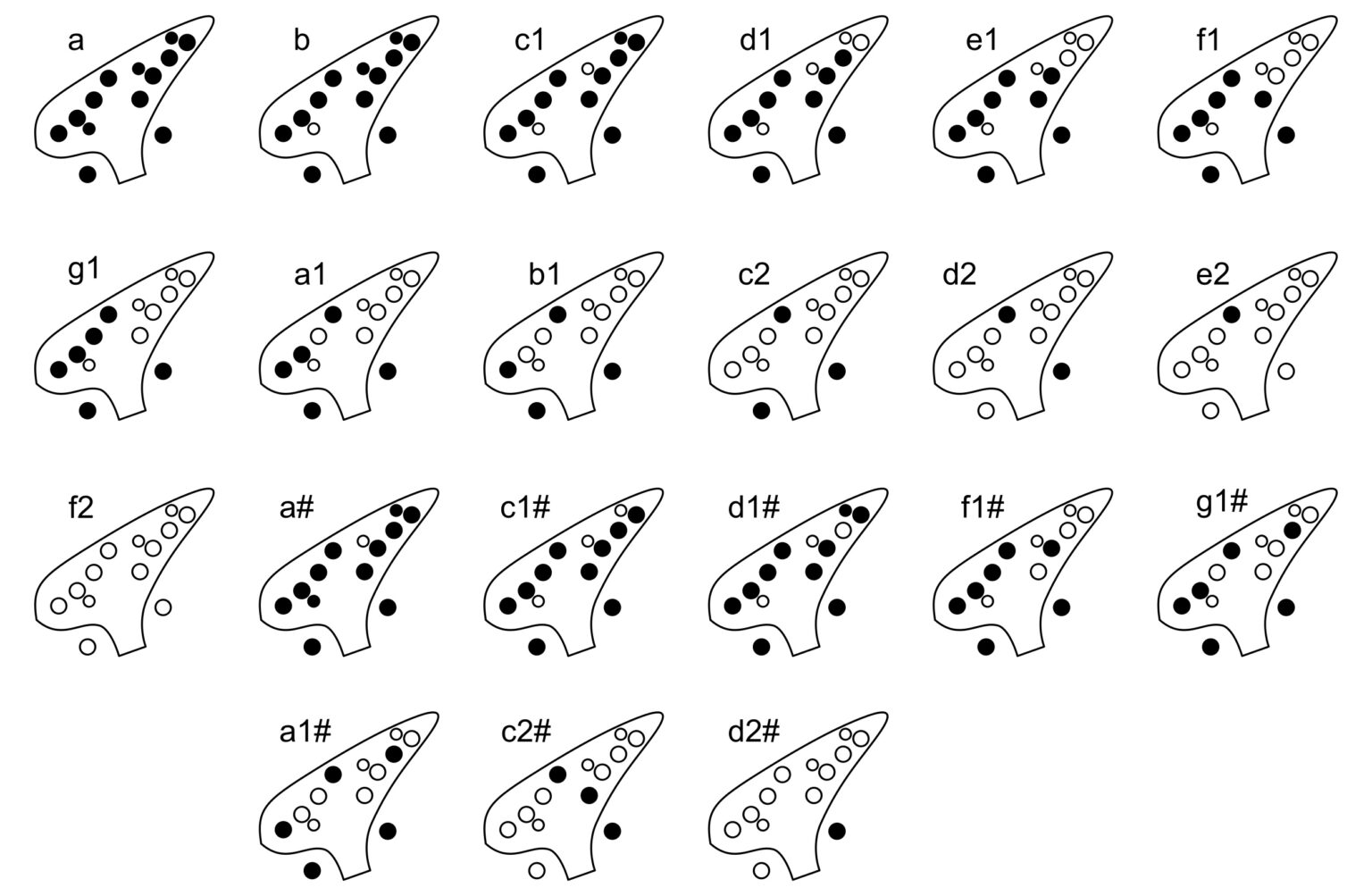 a b c1 d1 e1 f1

g1 a1 b1 c2 d2 e2

f2 a# c1# d1# f1# g1#

a1# c2# d2#